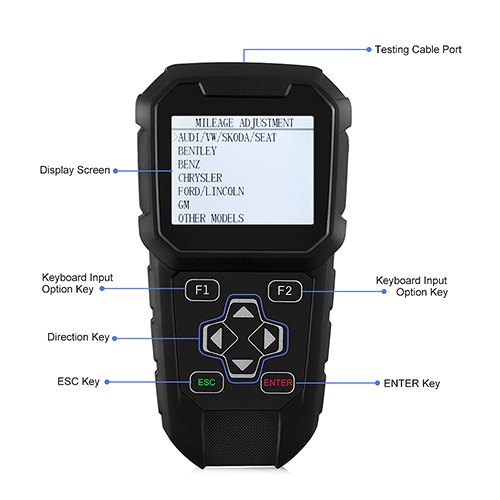 Testing Cable Port

MILEAGE ADJUSTMENT
>AUDI/VW/SKODA/SEAT
BENTLEY
BENZ
CHRYSLER
FORD/LINCOLN
GM
OTHER MODELS

Display Screen

Keyboard Input Option Key

F1

F2

Keyboard Input Option Key

Direction Key

ESC Key

ESC

ENTER

ENTER Key